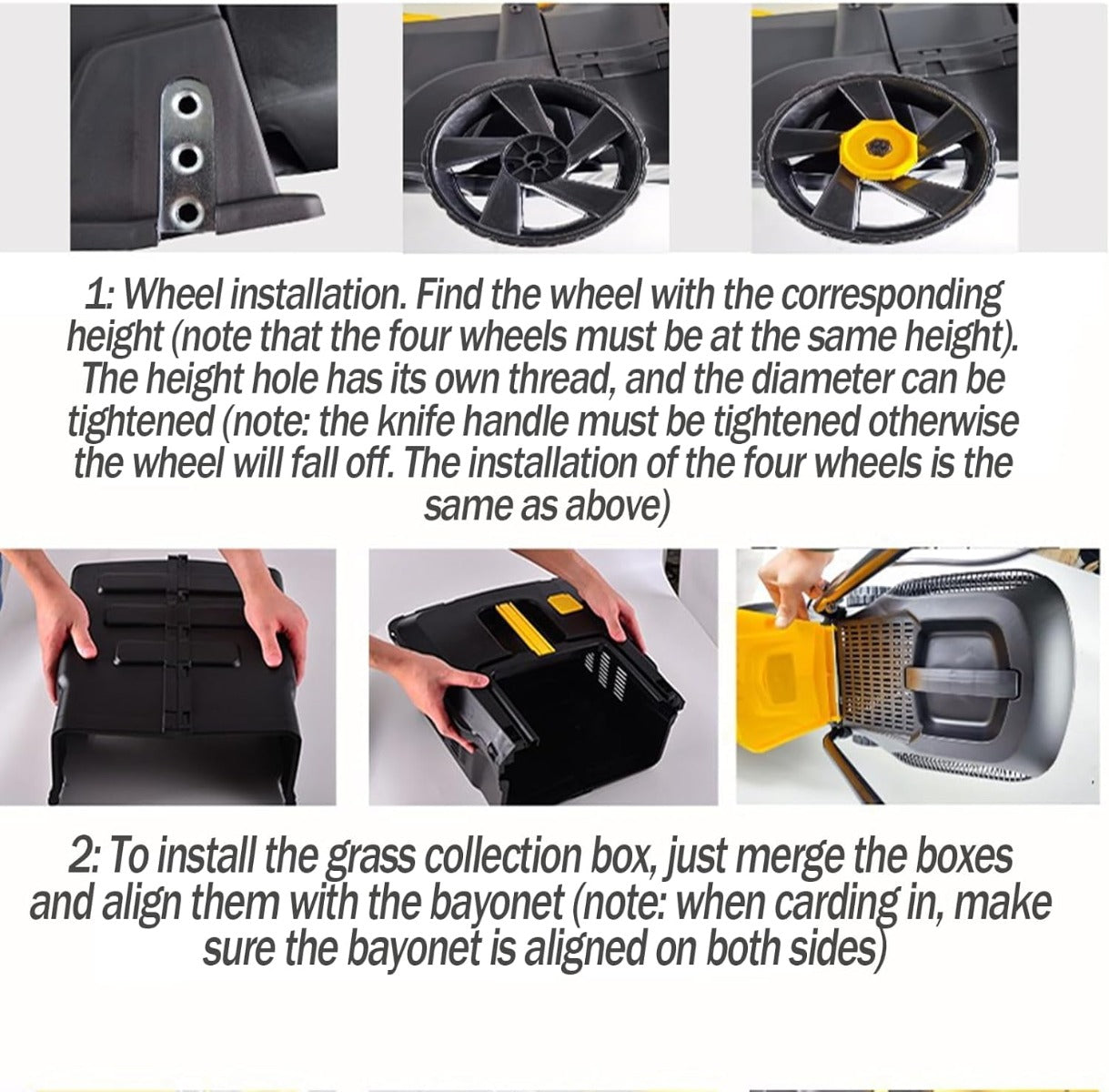 1: Wheel installation. Find the wheel with the corresponding height (note that the four wheels must be at the same height). The height hole has its own thread, and the diameter can be tightened (note: the knife handle must be tightened otherwise the wheel will fall off. The installation of the four wheels is the same as above)

2: To install the grass collection box, just merge the boxes and align them with the bayonet (note: when carding in, make sure the bayonet is aligned on both sides)