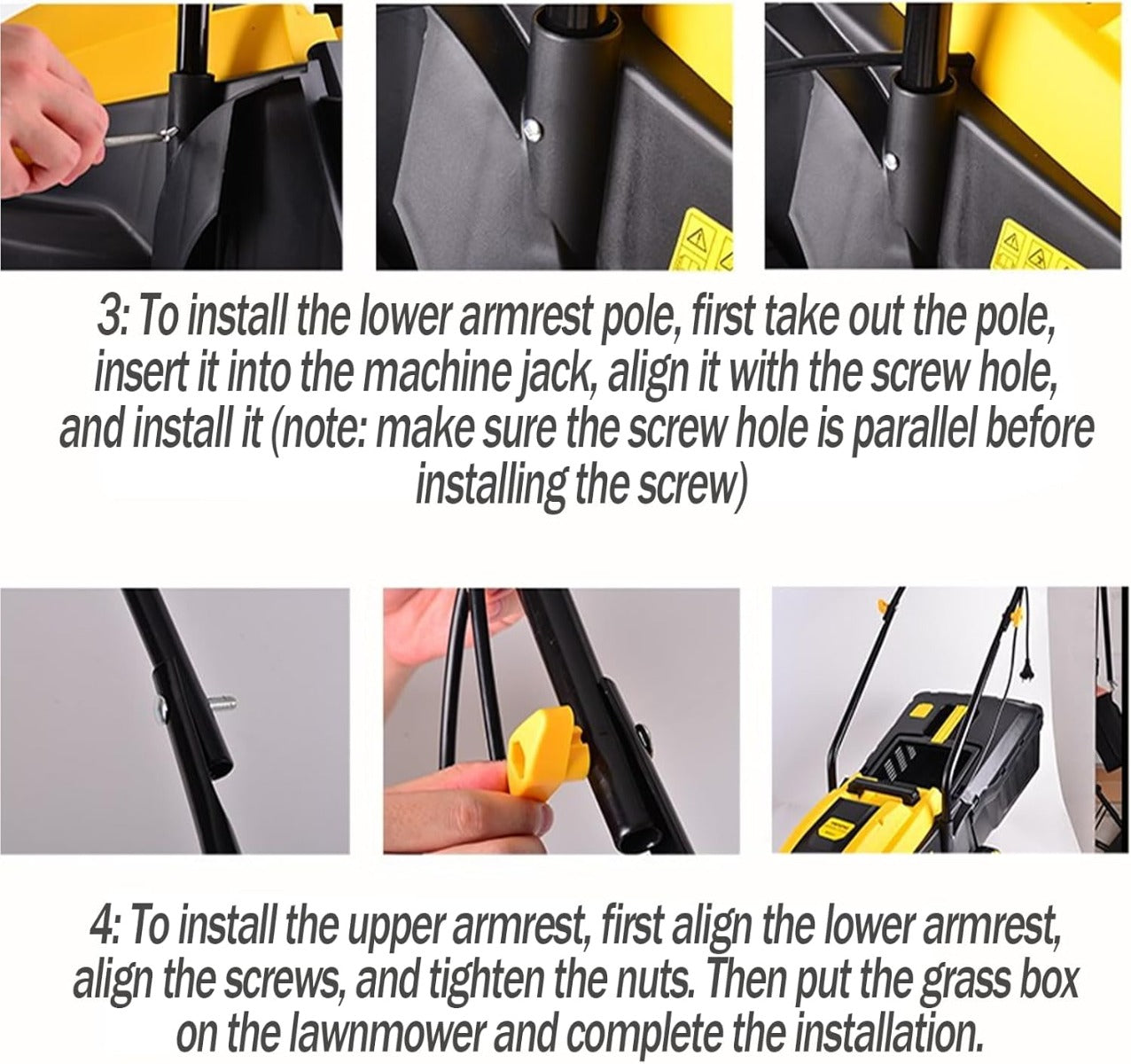 3: To install the lower armrest pole, first take out the pole, insert it into the machine jack, align it with the screw hole, and install it (note: make sure the screw hole is parallel before installing the screw)

4: To install the upper armrest, first align the lower armrest, align the screws, and tighten the nuts. Then put the grass box on the lawnmower and complete the installation.